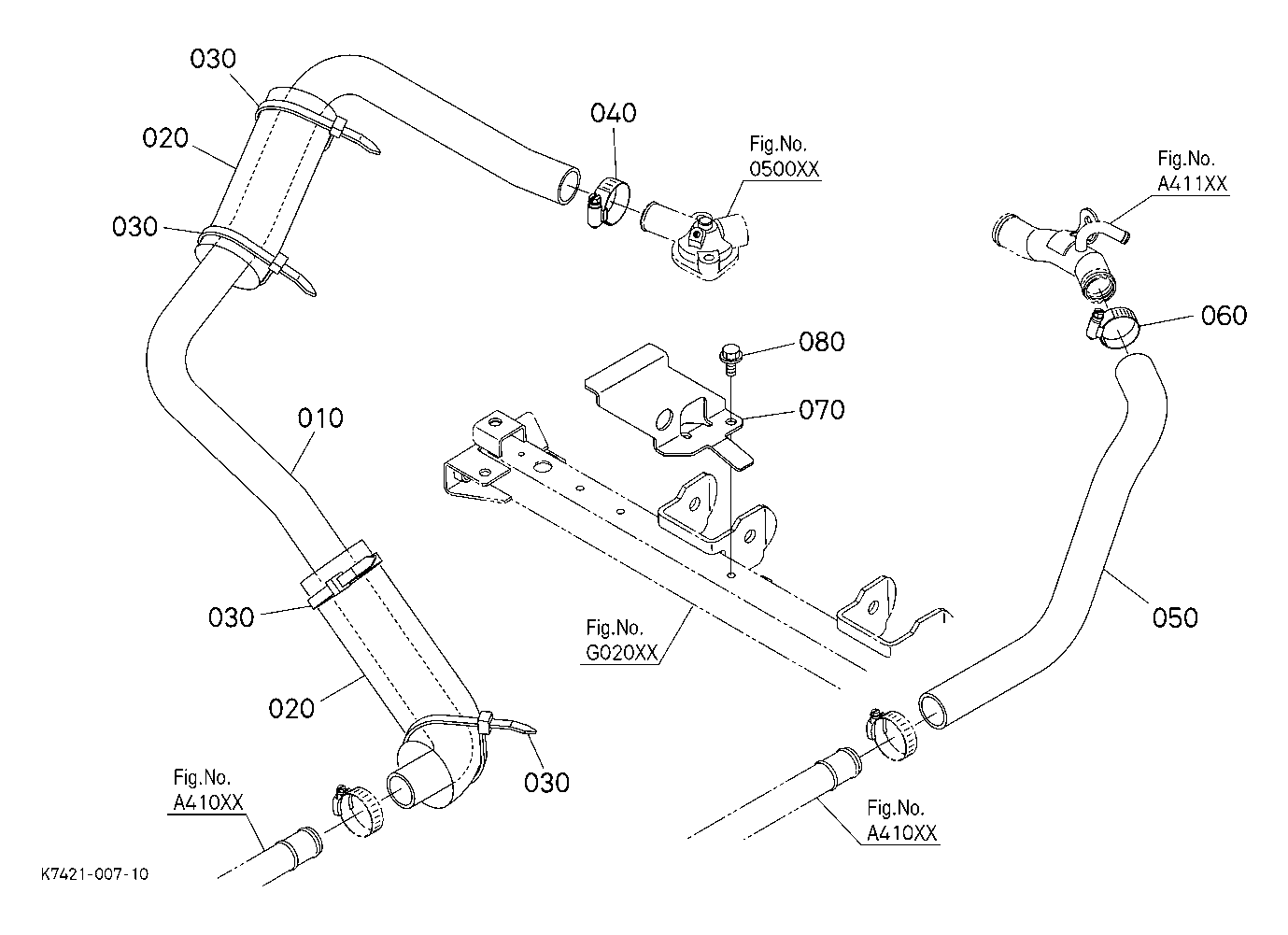 030
020
030
040
Fig.No.
0500XX
Fig.No.
A411XX
060
080
070
010
030
020
030
Fig.No.
G020XX
050
Fig.No.
A410XX
Fig.No.
A410XX
K7421-007-10